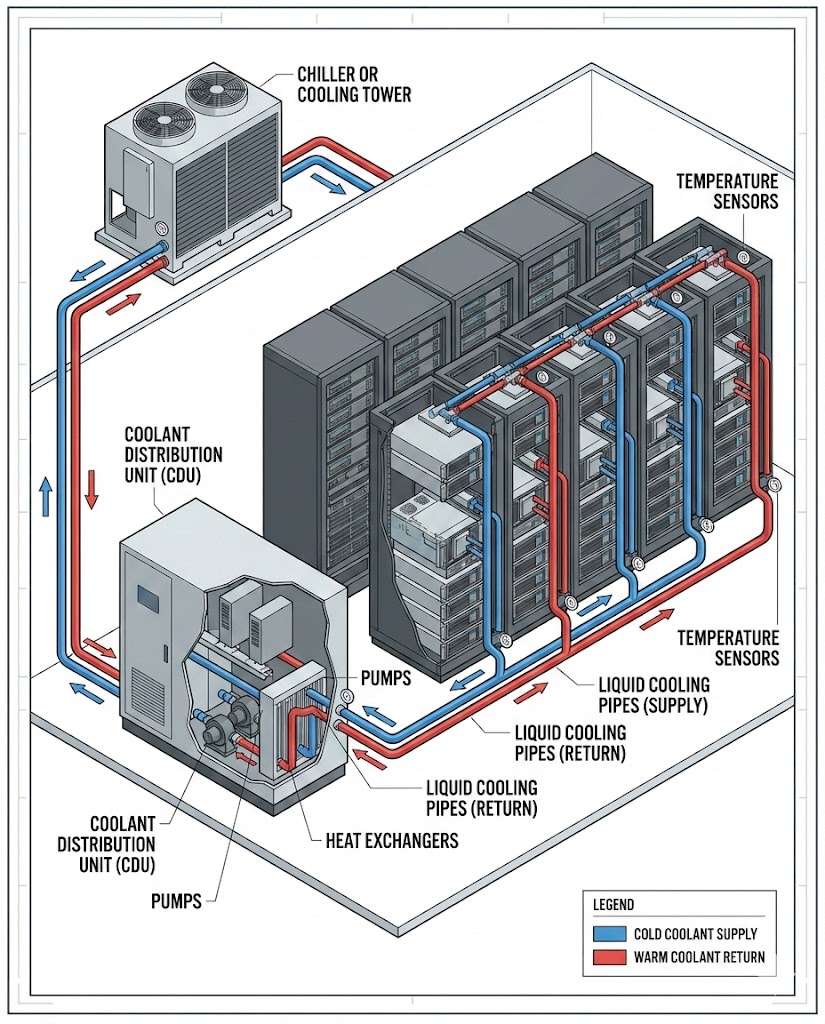 CHILLER OR COOLING TOWER

TEMPERATURE SENSORS

COOLANT DISTRIBUTION UNIT (CDU)

TEMPERATURE SENSORS

PUMPS

LIQUID COOLING PIPES (SUPPLY)

LIQUID COOLING PIPES (RETURN)

LIQUID COOLING PIPES (RETURN)

COOLANT DISTRIBUTION UNIT (CDU)

HEAT EXCHANGERS

PUMPS

LEGEND
COLD COOLANT SUPPLY
WARM COOLANT RETURN